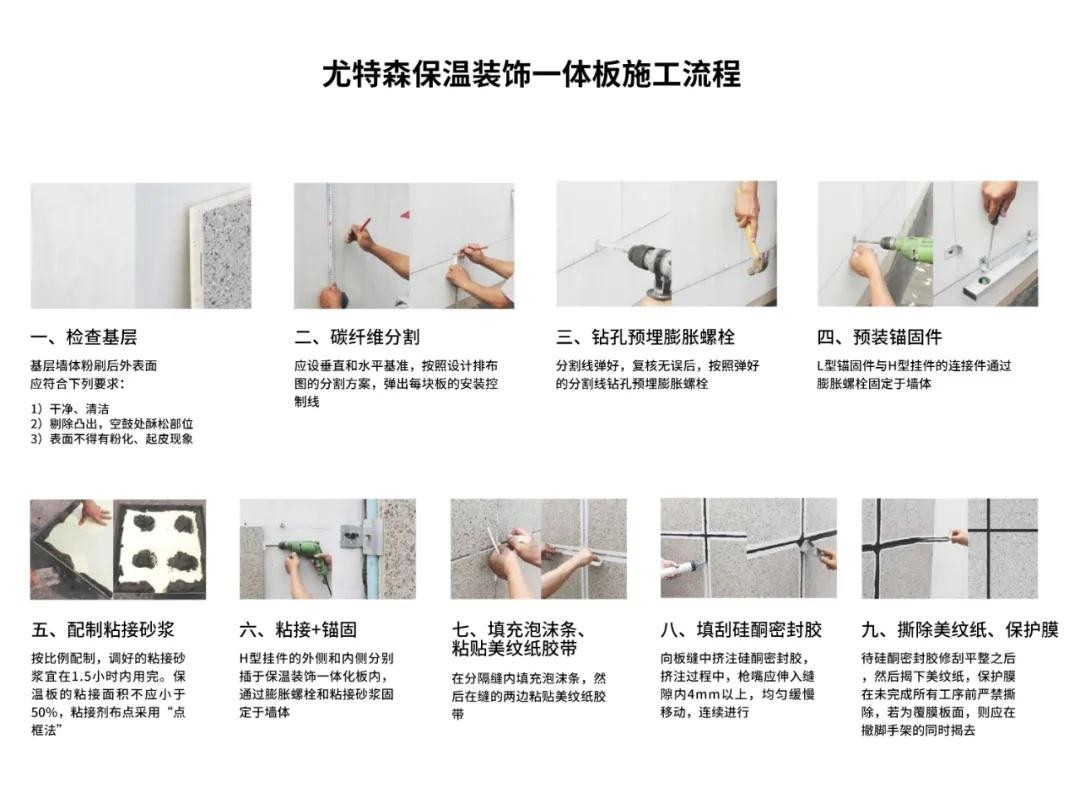 尤特森保温装饰一体板施工流程

一、检查基层

基层墙体粉刷后外表面应符合下列要求：

1）干净、清洁
2）剔除凸出，空鼓处酥松部位
3）表面不得有粉化、起皮现象

二、碳纤维分割

应设垂直和水平基准，按照设计排布图的分割方案，弹出每块板的安装控制线

三、钻孔预埋膨胀螺栓

分割线弹好，复核无误后，按照弹好的分割线钻孔预埋膨胀螺栓

四、预装锚固件

L型锚固件与H型挂件的连接件通过膨胀螺栓固定于墙体

五、配制粘接砂浆

按比例配制，调好的粘接砂浆宜在1.5小时内用完。保温板的粘接面积不应小于50%，粘接剂布点采用“点框法”

六、粘接+锚固

H型挂件的外侧和内侧分别插于保温装饰一体化板内，通过膨胀螺栓和粘接砂浆固定于墙体

七、填充泡沫条、粘贴美纹纸胶带

在分隔缝内填充泡沫条，然后在缝的两边粘贴美纹纸胶带

八、填刮硅酮密封胶

向板缝中挤注硅酮密封胶，挤注过程中，枪嘴应伸入缝隙内4mm以上，均匀缓慢移动，连续进行

九、撕除美纹纸、保护膜

待硅酮密封胶修刮平整之后，然后揭下美纹纸，保护膜在未完成所有工序前严禁撕除，若为覆膜板面，则应在撤脚手架的同时揭去