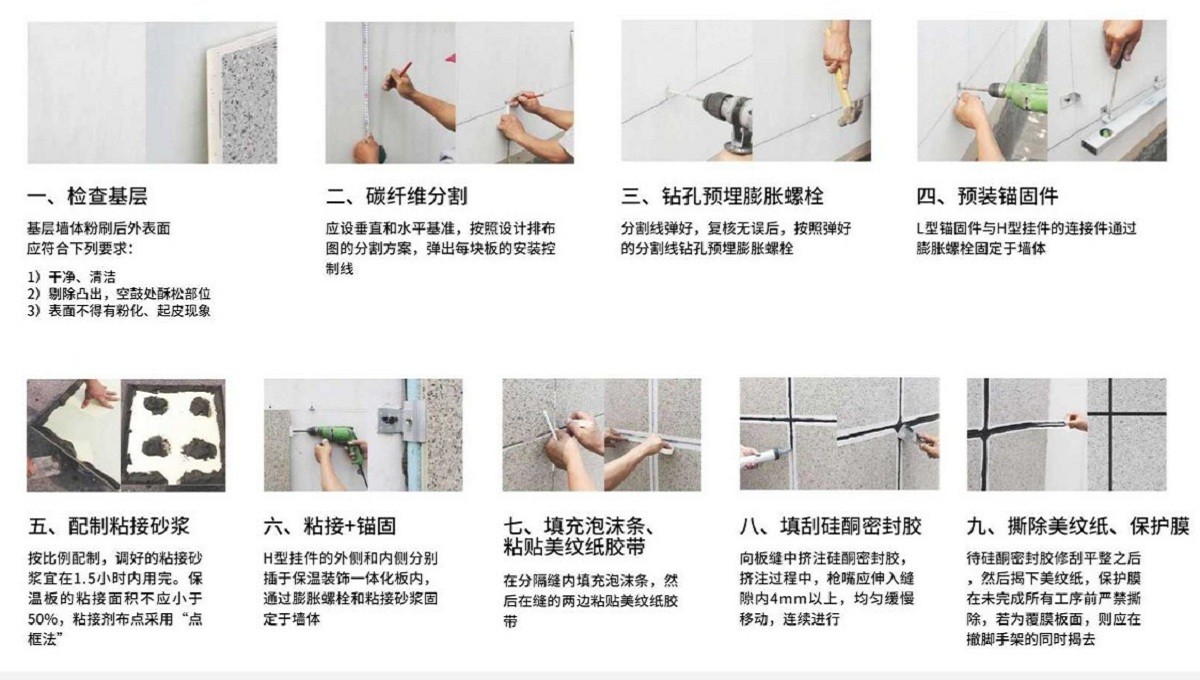 一、检查基层

基层墙体粉刷后外表面应符合下列要求：

1）干净、清洁
2）剔除凸出，空鼓处酥松部位
3）表面不得有粉化、起皮现象

二、碳纤维分割

应设垂直和水平基准，按照设计排布图的分割方案，弹出每块板的安装控制线

三、钻孔预埋膨胀螺栓

分割线弹好，复核无误后，按照弹好的分割线钻孔预埋膨胀螺栓

四、预装锚固件

L型锚固件与H型挂件的连接件通过膨胀螺栓固定于墙体

五、配制粘接砂浆

按比例配制，调好的粘接砂浆宜在1.5小时内用完。保温板的粘接面积不应小于50%，粘接剂布点采用“点框法”

六、粘接+锚固

H型挂件的外侧和内侧分别插于保温装饰一体化板内，通过膨胀螺栓和粘接砂浆固定于墙体

七、填充泡沫条、粘贴美纹纸胶带

在分隔缝内填充泡沫条，然后在缝的两边粘贴美纹纸胶带

八、填刮硅酮密封胶

向板缝中挤注硅酮密封胶，挤注过程中，枪嘴应伸入缝隙内4mm以上，均匀缓慢移动，连续进行

九、撕除美纹纸、保护膜

待硅酮密封胶修刮平整之后，然后揭下美纹纸，保护膜在未完成所有工序前严禁撕除，若为覆膜板面，则应在撤脚手架的同时揭去